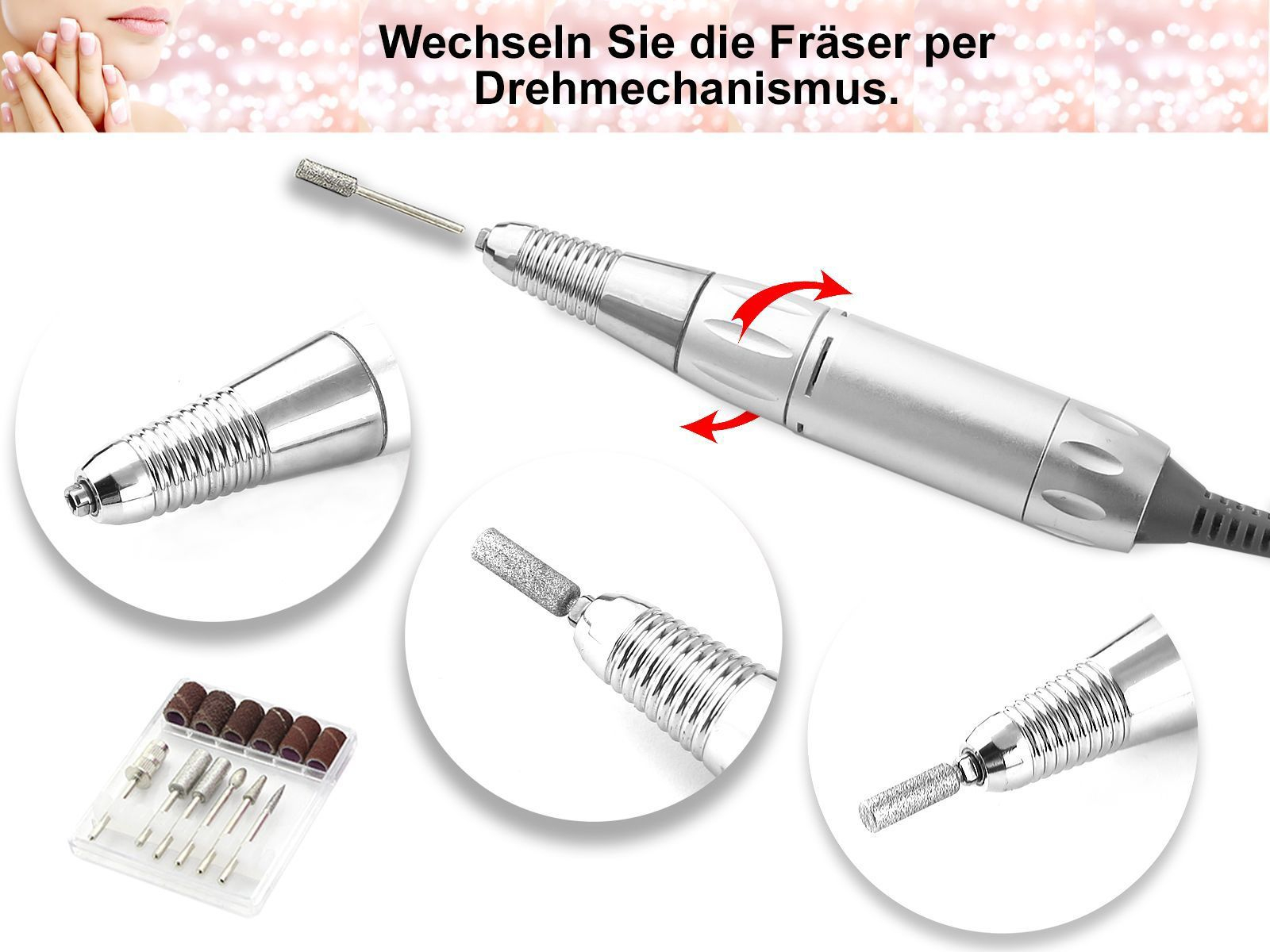 Wechseln Sie die Fräser per Drehmechanismus.